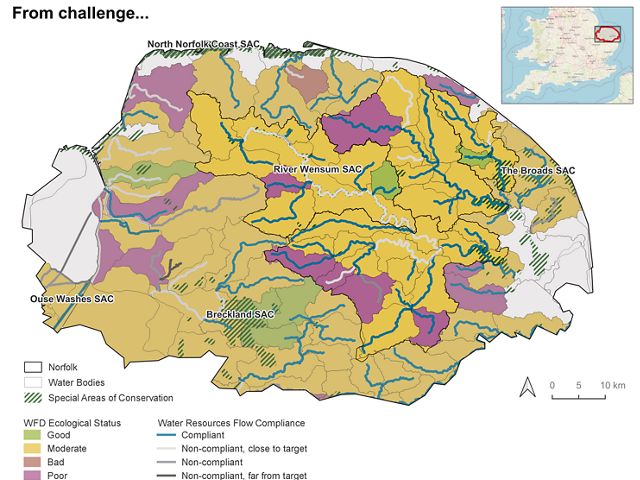 From challenge...

North Norfolk Coast SAC

River Wensum SAC

The Broads SAC

Ouse Washes SAC

Breckland SAC

Norfolk
Water Bodies
Special Areas of Conservation

0 5 10 km

WFD Ecological Status
Good
Moderate
Bad
Poor

Water Resources Flow Compliance
Compliant
Non-compliant, close to target
Non-compliant
Non-compliant, far from target